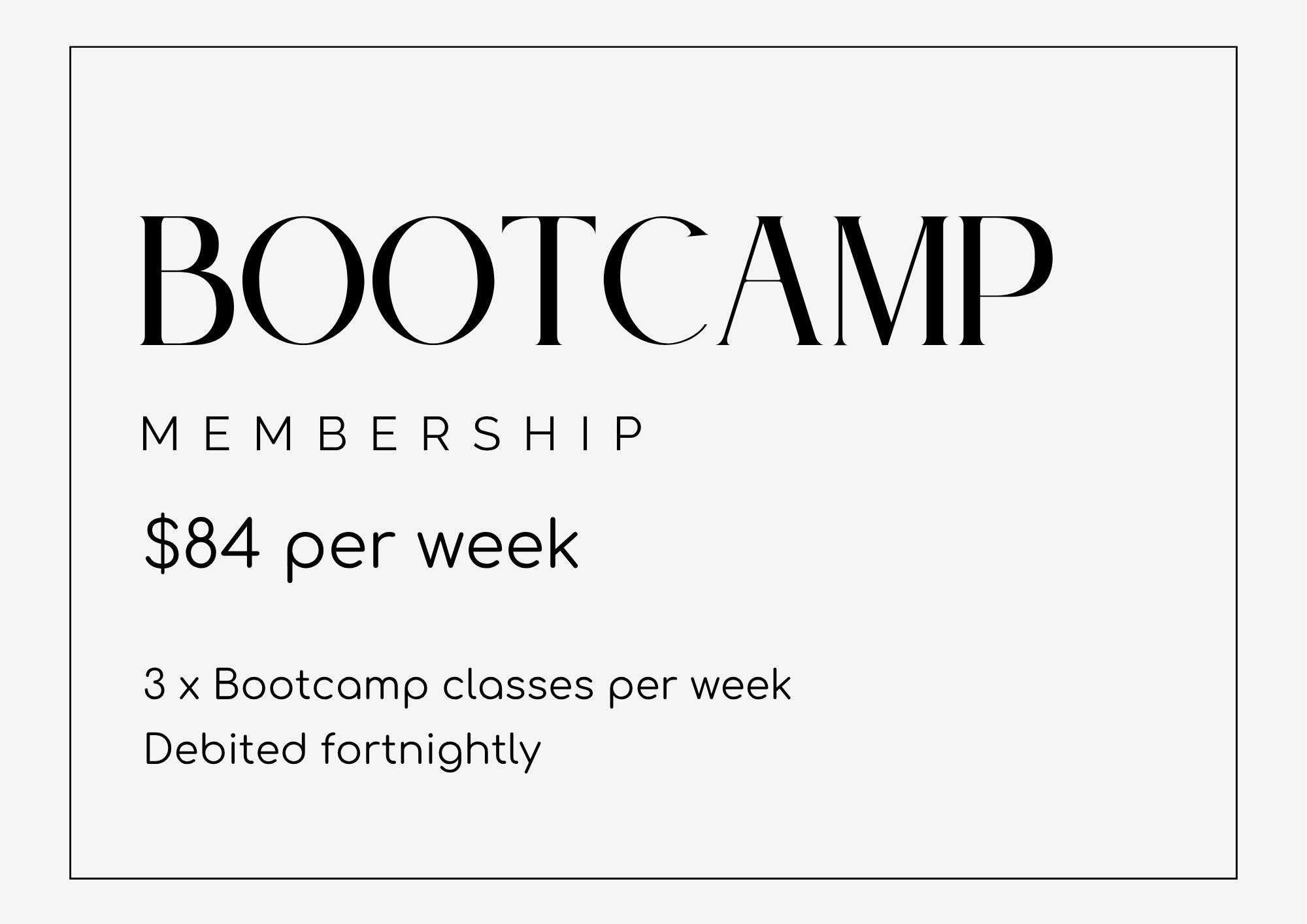 BOOTCAMP

MEMBERSHIP

$84 per week

3 x Bootcamp classes per week
Debited fortnightly